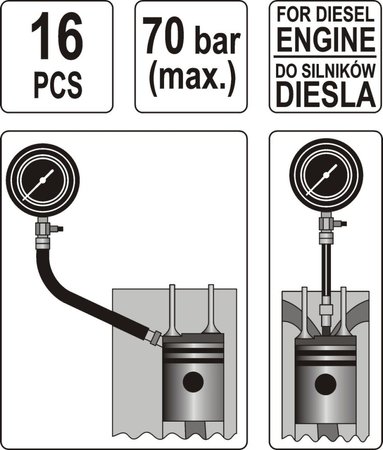 16
PCS

70 bar
(max.)

FOR DIESEL
ENGINE
DO SILNIKÓW
DIESLA